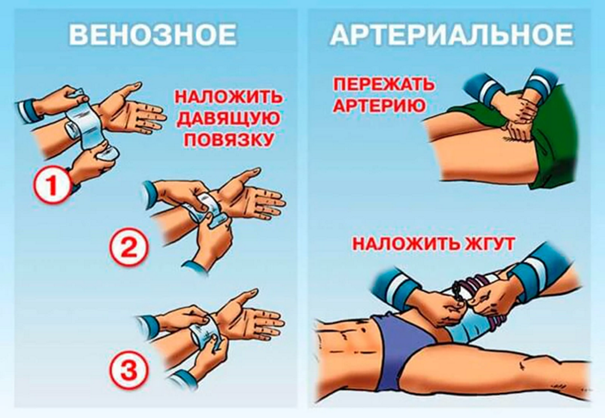 ВЕНОЗНОЕ

НАЛОЖИТЬ ДАВЯЩУЮ ПОВЯЗКУ

1

2

3

АРТЕРИАЛЬНОЕ

ПЕРЕЖАТЬ АРТЕРИЮ

НАЛОЖИТЬ ЖГУТ